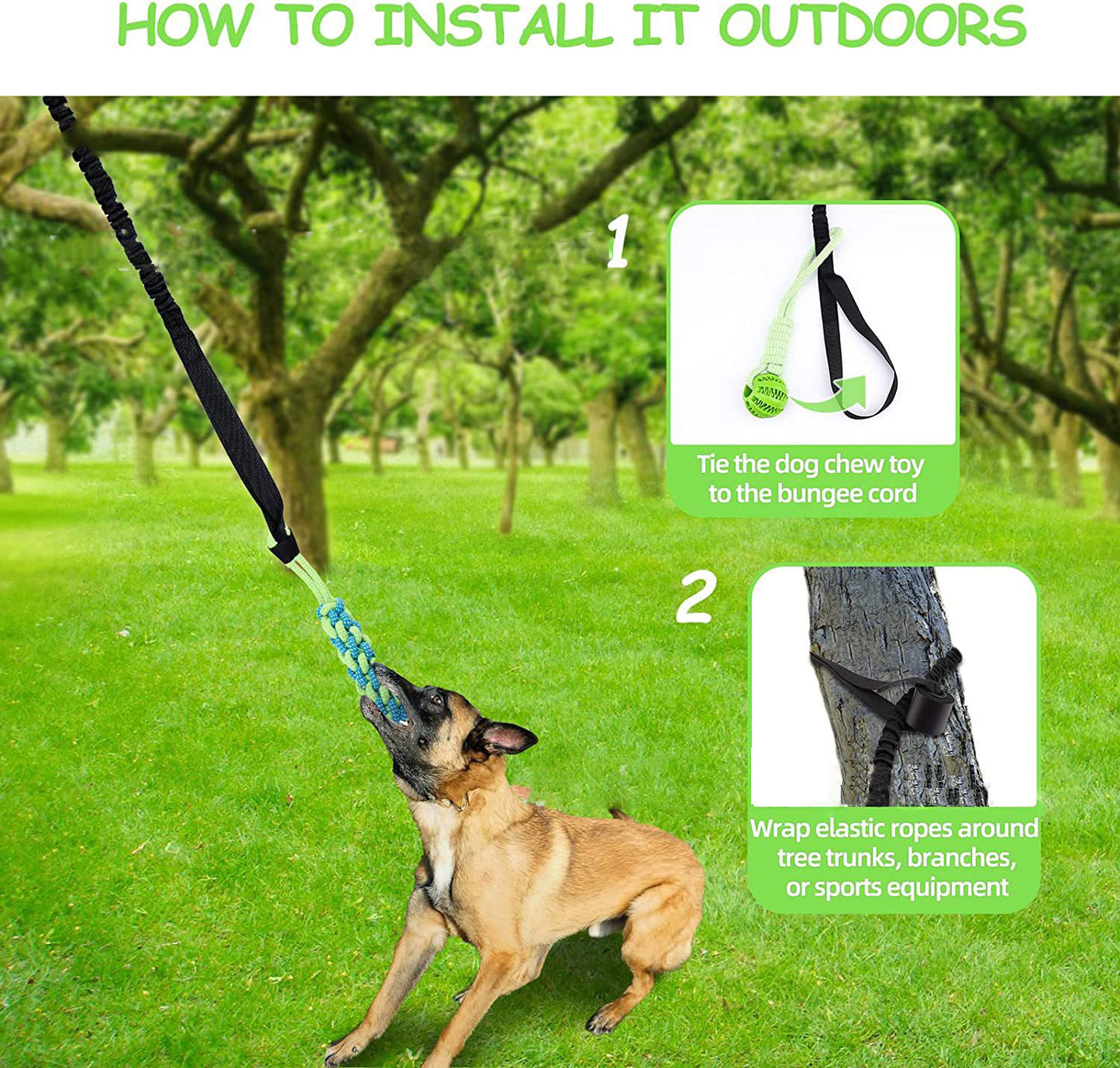 HOW TO INSTALL IT OUTDOORS

1

Tie the dog chew toy to the bungee cord

2

Wrap elastic ropes around tree trunks, branches, or sports equipment